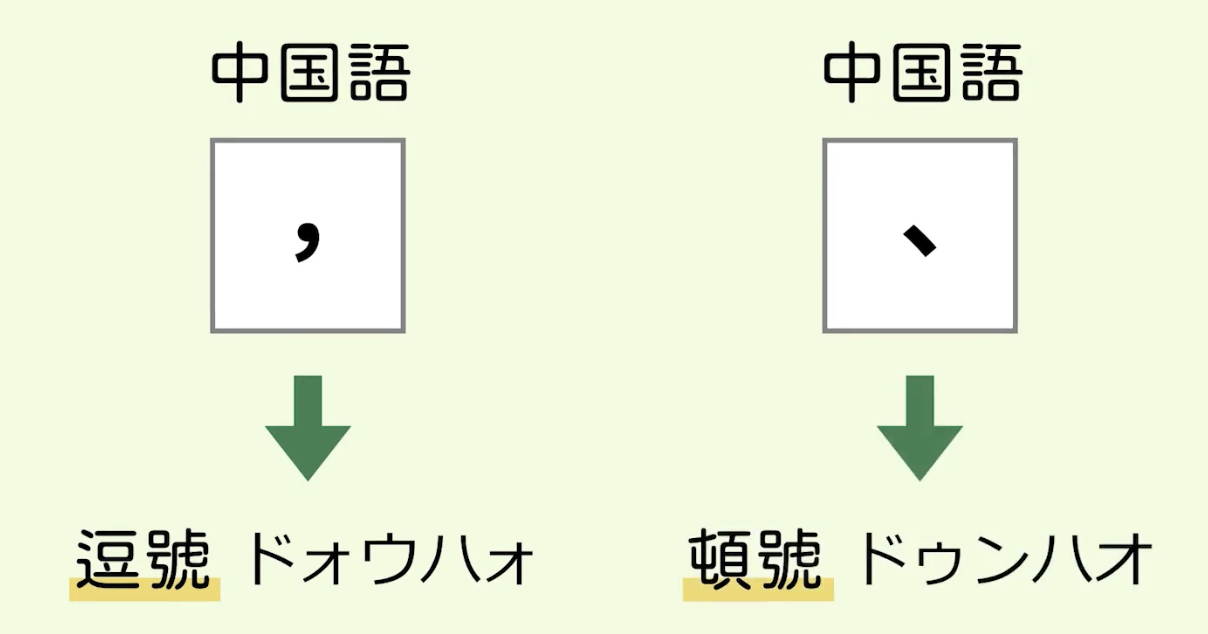 中国語

,

逗號 ドォウハォ

中国語

、

頓號 ドゥンハオ